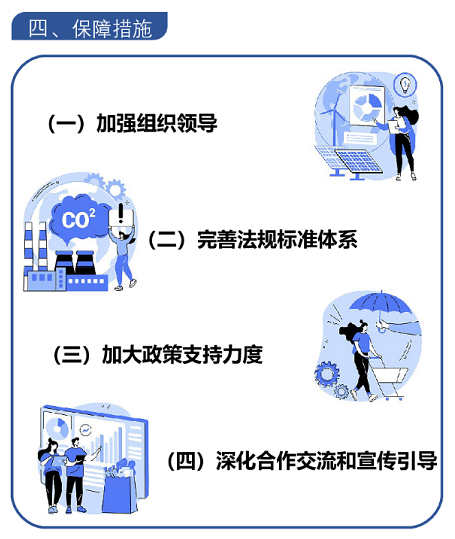 四、保障措施

（一）加强组织领导

$CO^2$

（二）完善法规标准体系

（三）加大政策支持力度

（四）深化合作交流和宣传引导